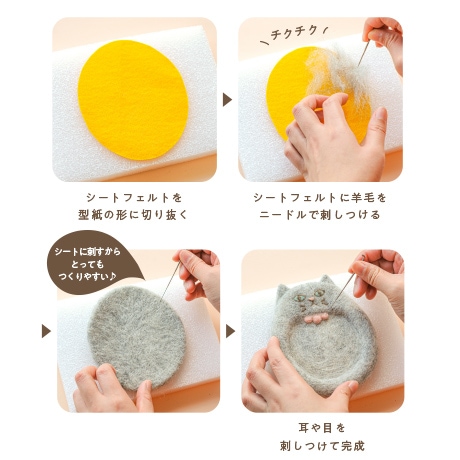 シートフェルトを
型紙の形に切り抜く

チクチク

シートフェルトに羊毛を
ニードルで刺しつける

シートに刺すから
とっても
つくりやすい♪

耳や目を
刺しつけて完成